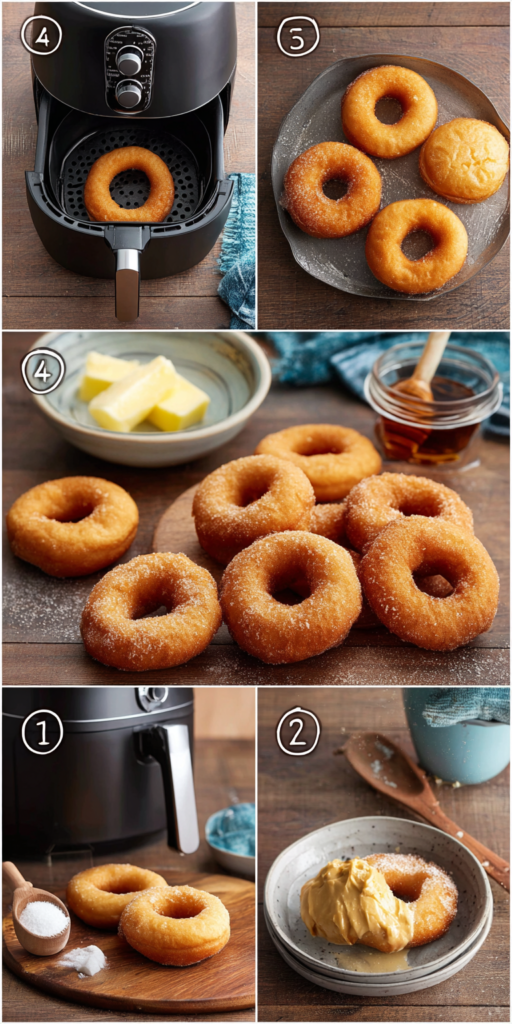 4

5

4

1

2